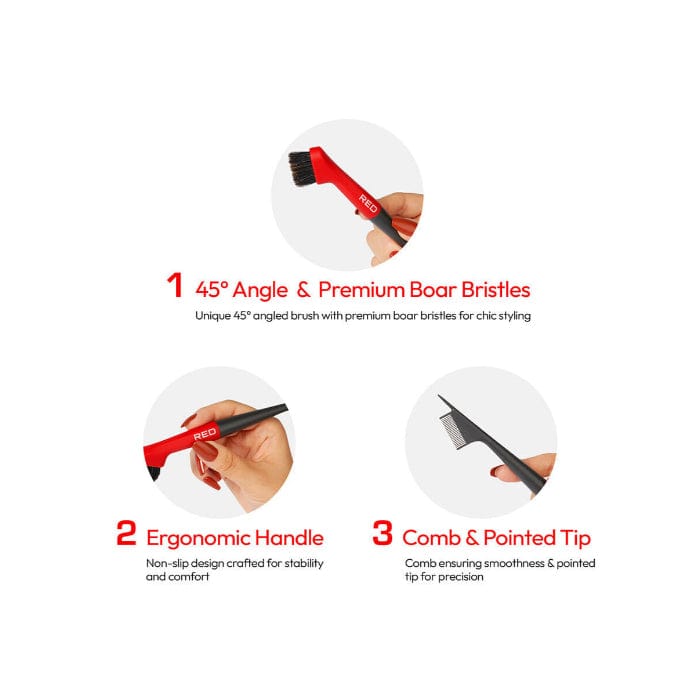 RED

1 45° Angle & Premium Boar Bristles

Unique 45° angled brush with premium boar bristles for chic styling

RED

2 Ergonomic Handle

Non-slip design crafted for stability and comfort

3 Comb & Pointed Tip

Comb ensuring smoothness & pointed tip for precision