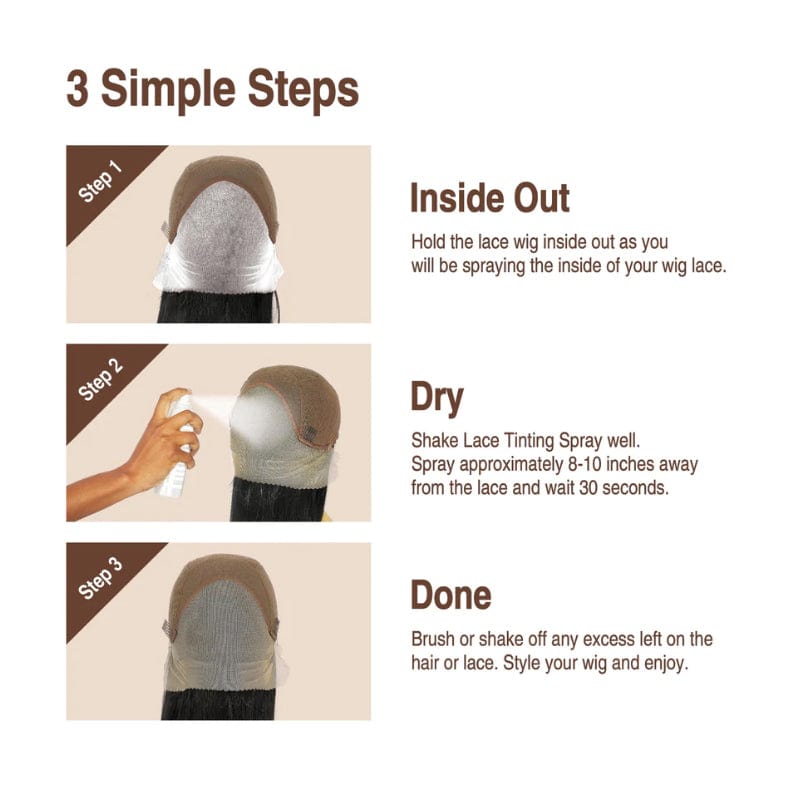 3 Simple Steps

Step 1

Inside Out

Hold the lace wig inside out as you will be spraying the inside of your wig lace.

Step 2

Dry

Shake Lace Tinting Spray well.
Spray approximately 8-10 inches away from the lace and wait 30 seconds.

Step 3

Done

Brush or shake off any excess left on the hair or lace. Style your wig and enjoy.